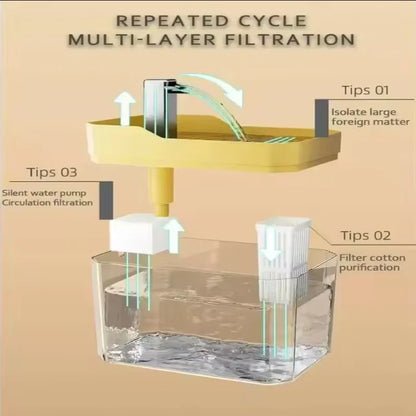 REPEATED CYCLE
MULTI-LAYER FILTRATION

Tips 01
Isolate large foreign matter

Tips 03
Silent water pump
Circulation filtration

Tips 02
Filter cotton purification